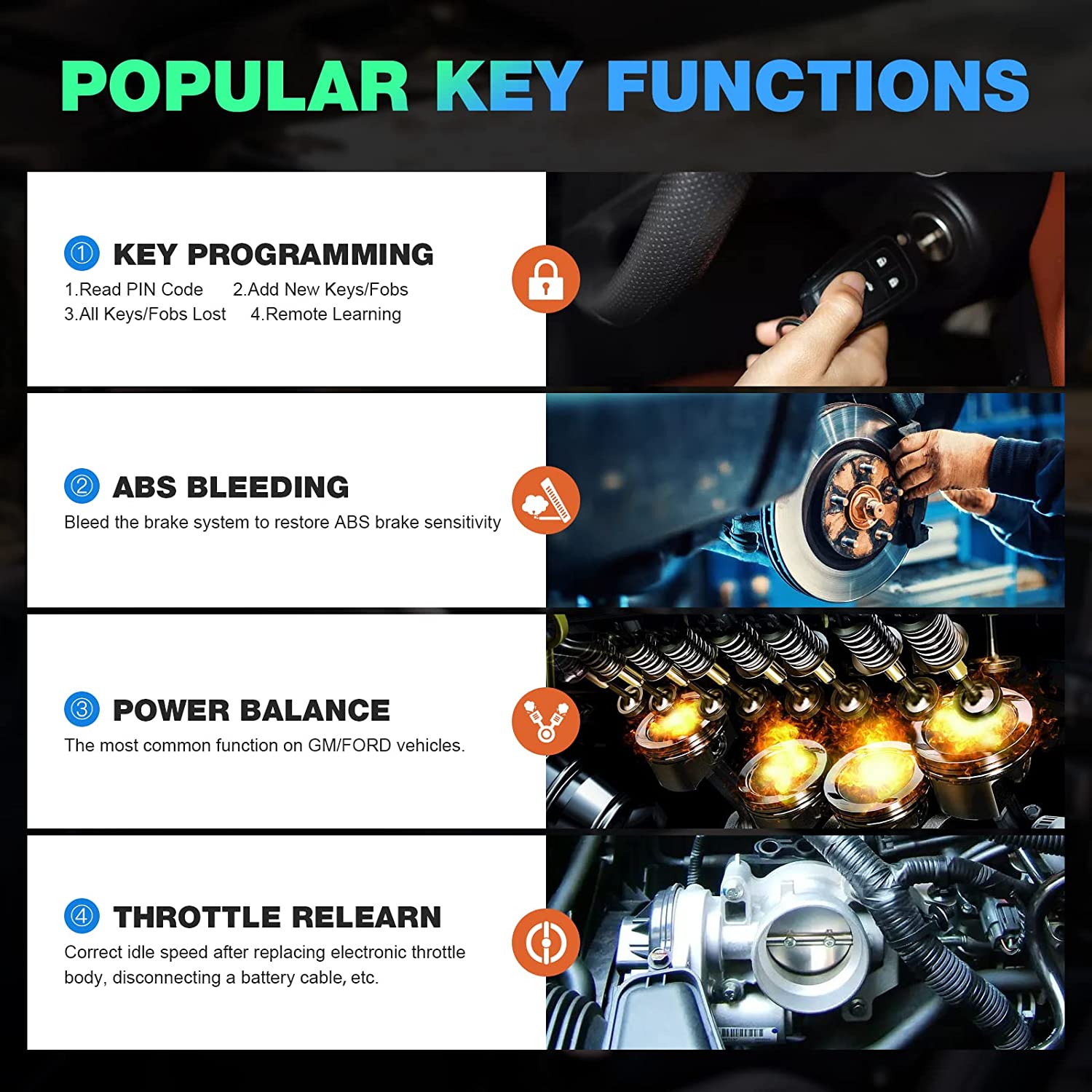 POPULAR KEY FUNCTIONS

① KEY PROGRAMMING
1.Read PIN Code 2.Add New Keys/Fobs
3.All Keys/Fobs Lost 4.Remote Learning

② ABS BLEEDING
Bleed the brake system to restore ABS brake sensitivity

③ POWER BALANCE
The most common function on GM/FORD vehicles.

④ THROTTLE RELEARN
Correct idle speed after replacing electronic throttle body, disconnecting a battery cable, etc.